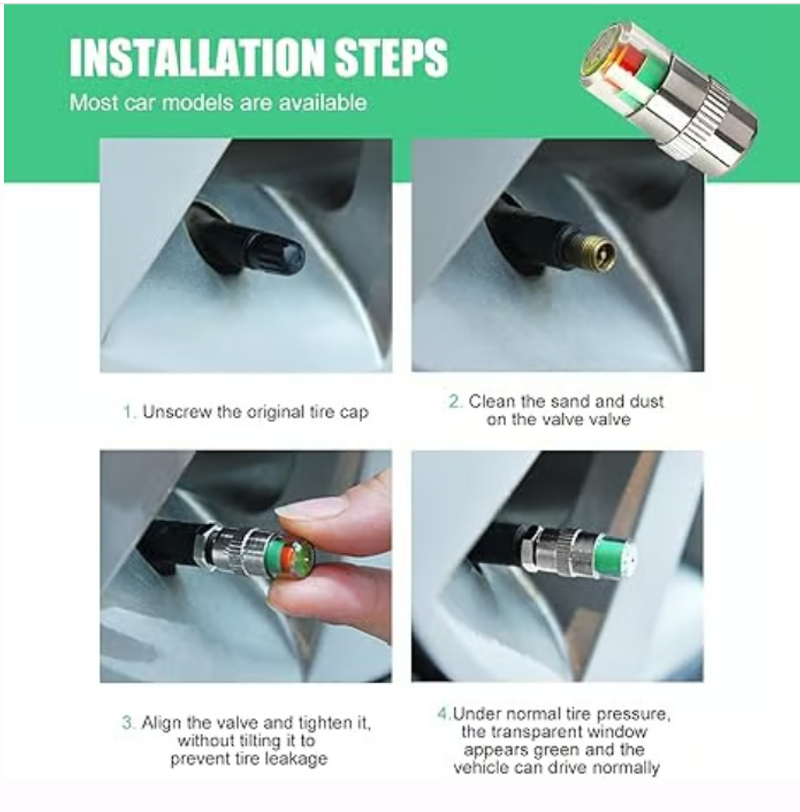 INSTALLATION STEPS
Most car models are available

1. Unscrew the original tire cap

2. Clean the sand and dust on the valve valve

3. Align the valve and tighten it, without tilting it to prevent tire leakage

4.Under normal tire pressure, the transparent window appears green and the vehicle can drive normally