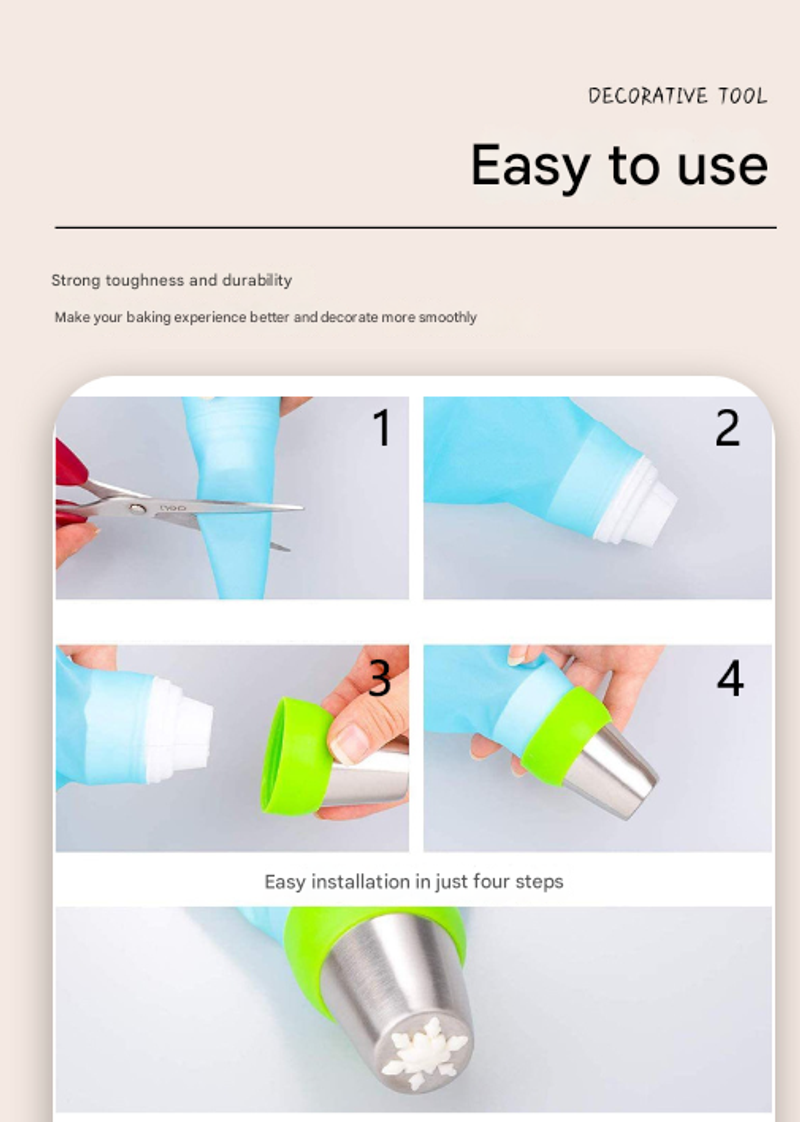 DECORATIVE TOOL

Easy to use

Strong toughness and durability

Make your baking experience better and decorate more smoothly

1

2

3

4

Easy installation in just four steps