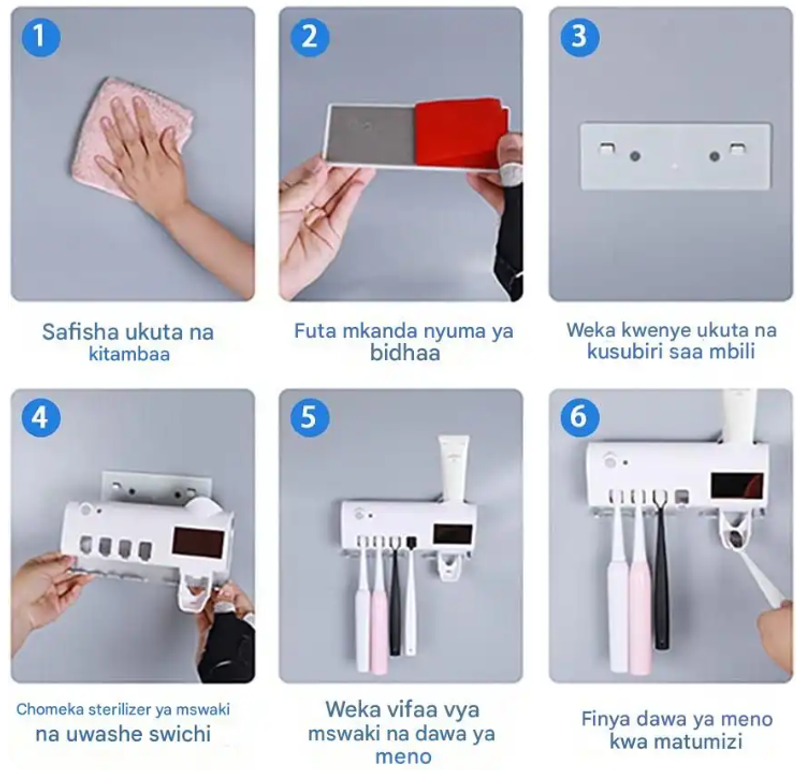 1

Safisha ukuta na kitambaa

2

Futa mkanda nyuma ya bidhaa

3

Weka kwenye ukuta na kusubiri saa mbili

4

Chomeka sterilizer ya mswaki na uwashe swichi

5

Weka vifaa vya mswaki na dawa ya meno

6

Finya dawa ya meno kwa matumizi