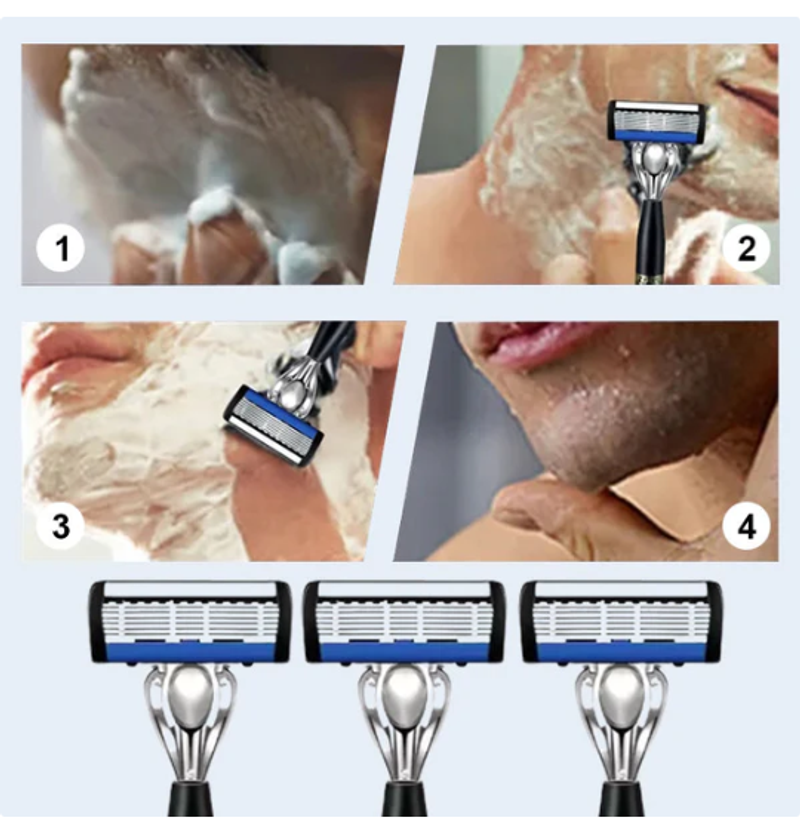 1

2

3

4