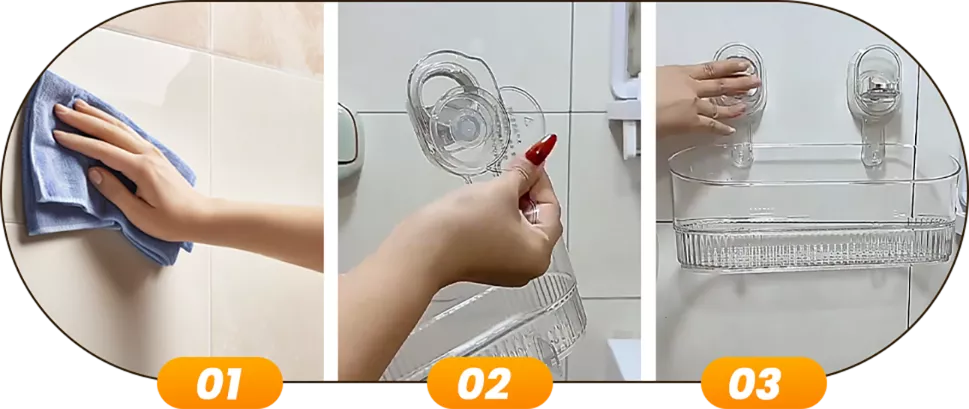 01
02
03