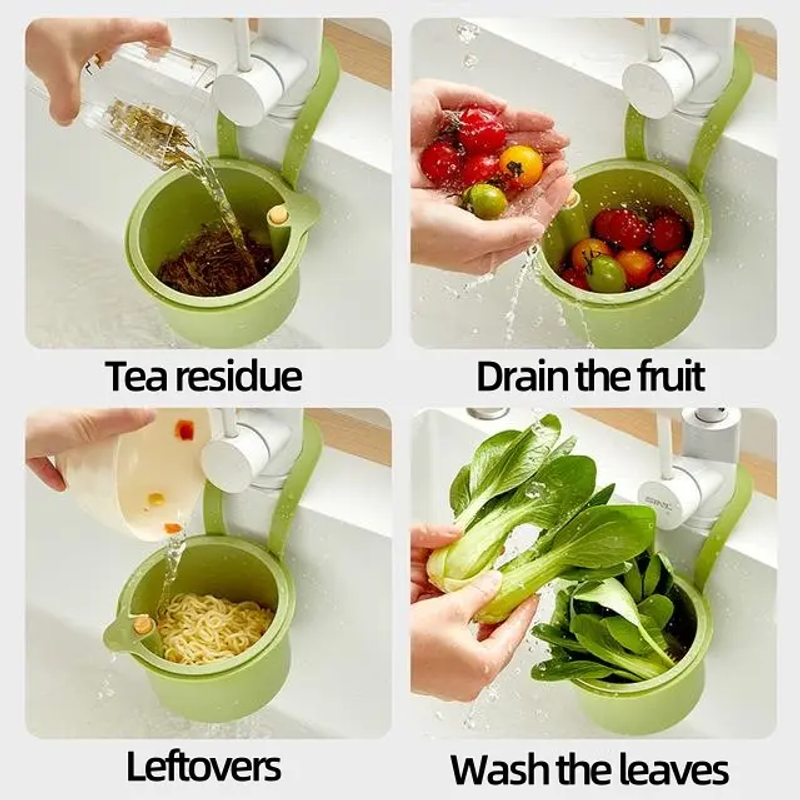 Tea residue

Drain the fruit

Leftovers

Wash the leaves