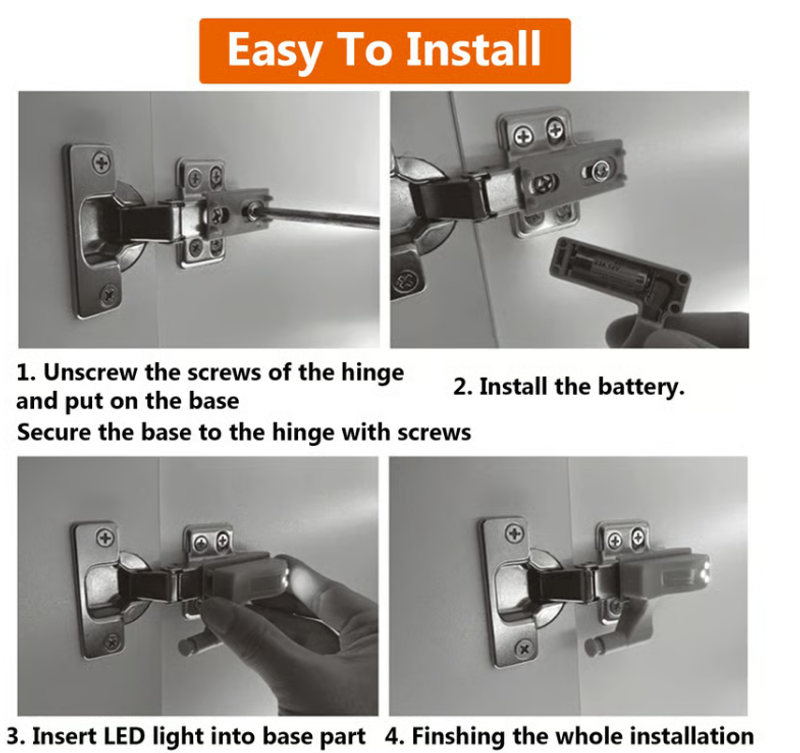 Easy To Install

1. Unscrew the screws of the hinge and put on the base
Secure the base to the hinge with screws

2. Install the battery.

3. Insert LED light into base part

4. Finshing the whole installation