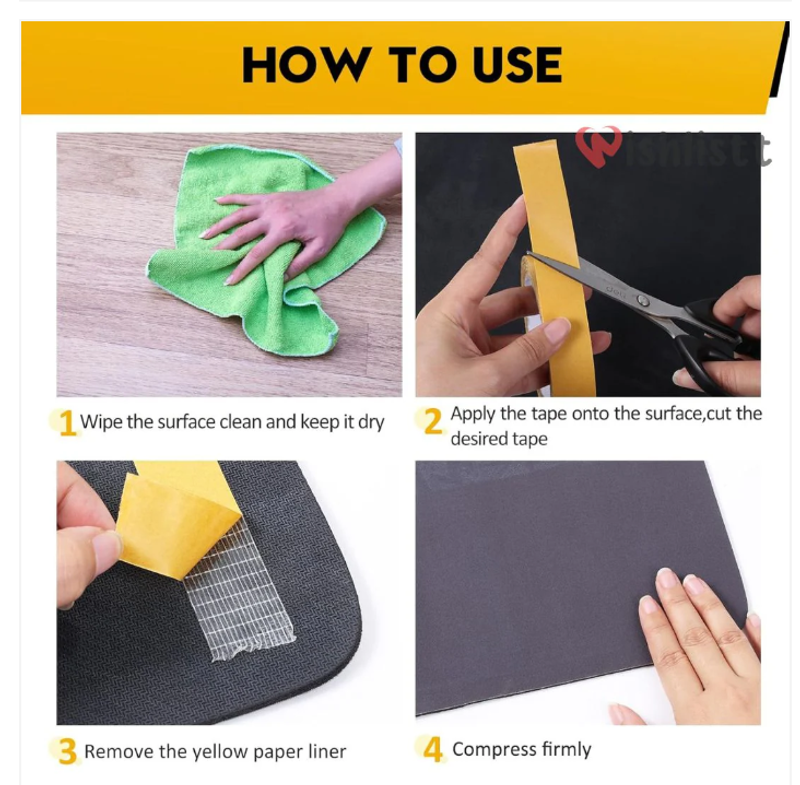 HOW TO USE

Wishlistt

1 Wipe the surface clean and keep it dry

2 Apply the tape onto the surface,cut the desired tape

3 Remove the yellow paper liner

4 Compress firmly