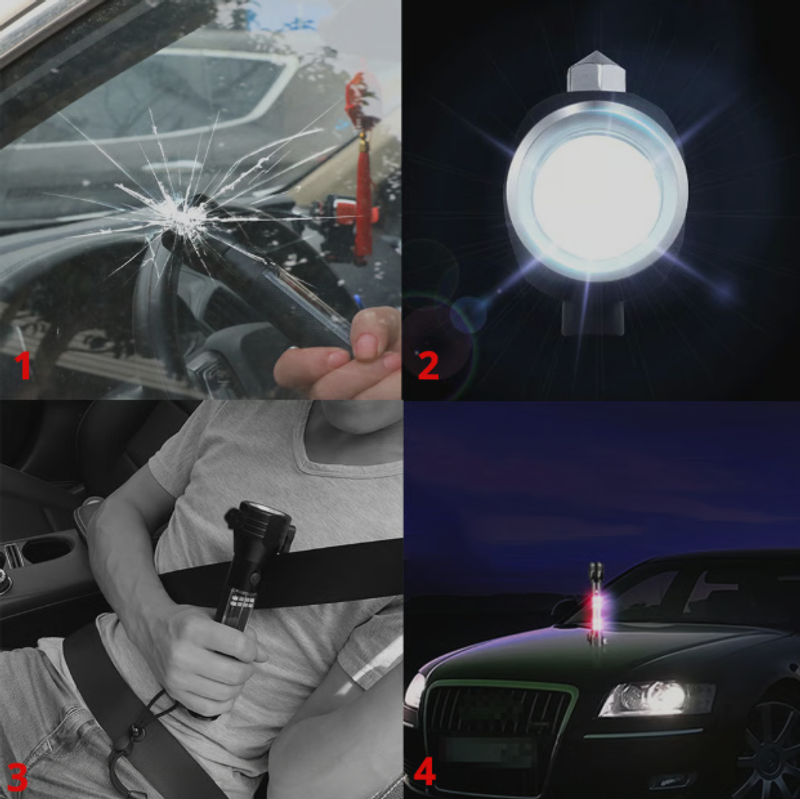 1
2
3
4