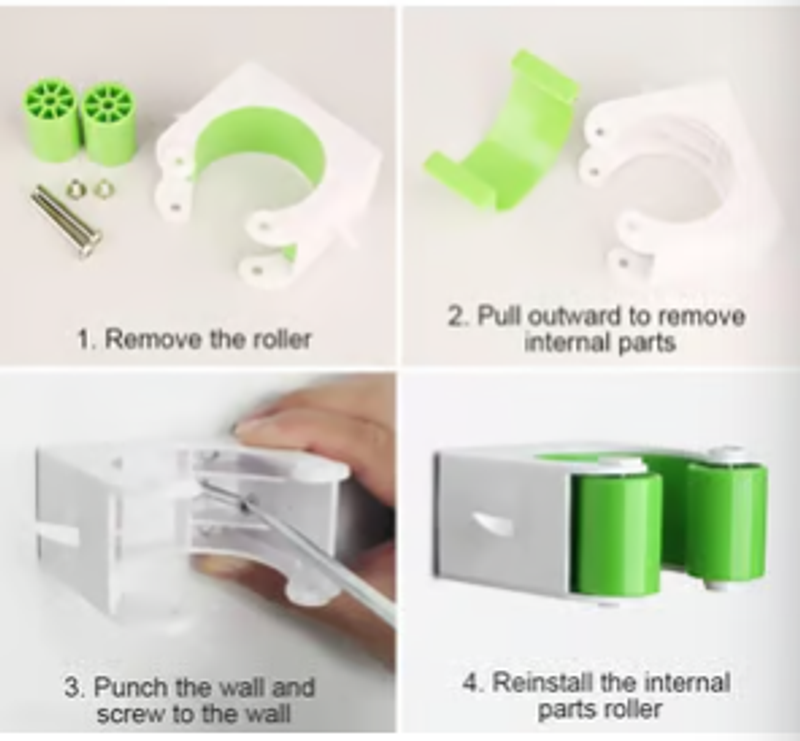 1. Remove the roller

2. Pull outward to remove internal parts

3. Punch the wall and screw to the wall

4. Reinstall the internal parts roller