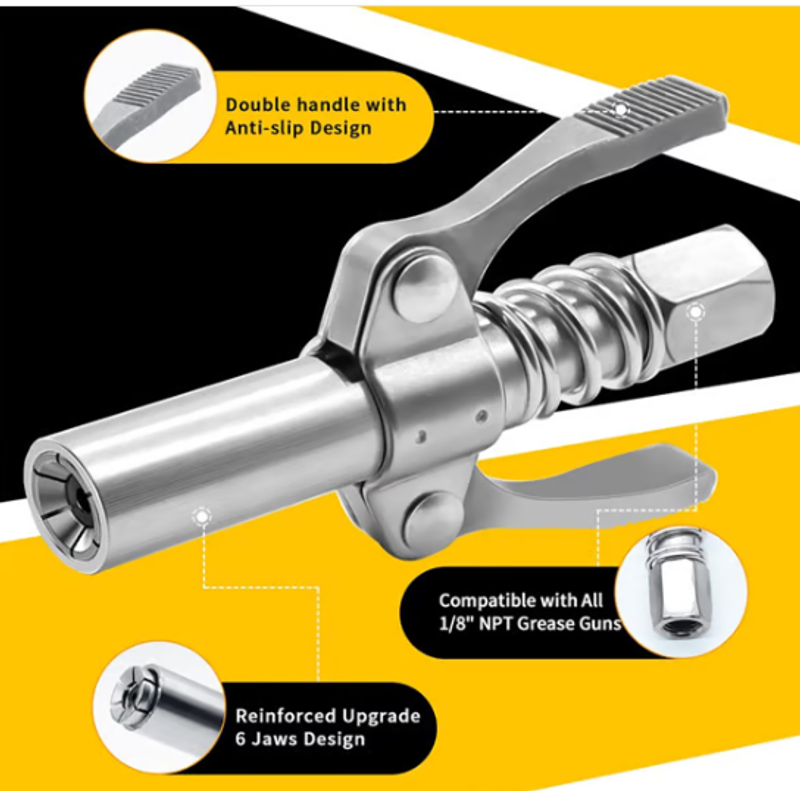 Double handle with Anti-slip Design

Compatible with All 1/8" NPT Grease Guns

Reinforced Upgrade 6 Jaws Design