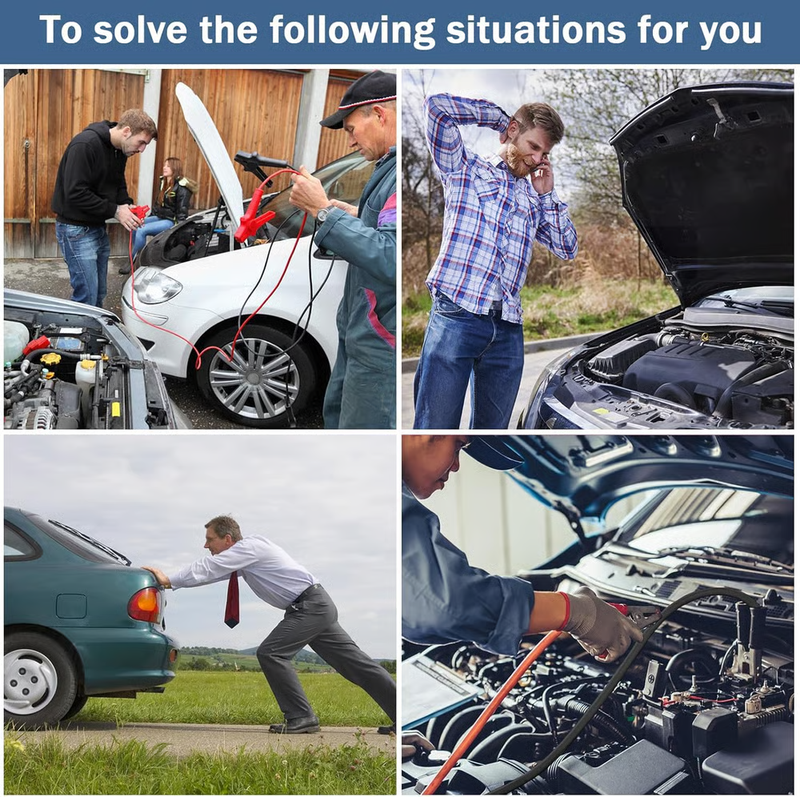 To solve the following situations for you