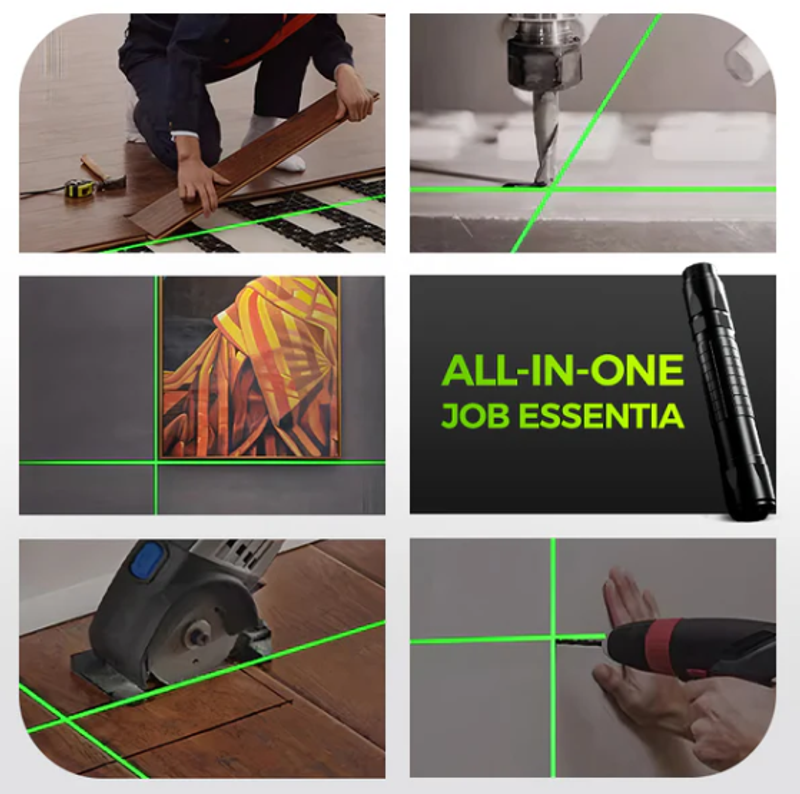 ALL-IN-ONE
JOB ESSENTIA