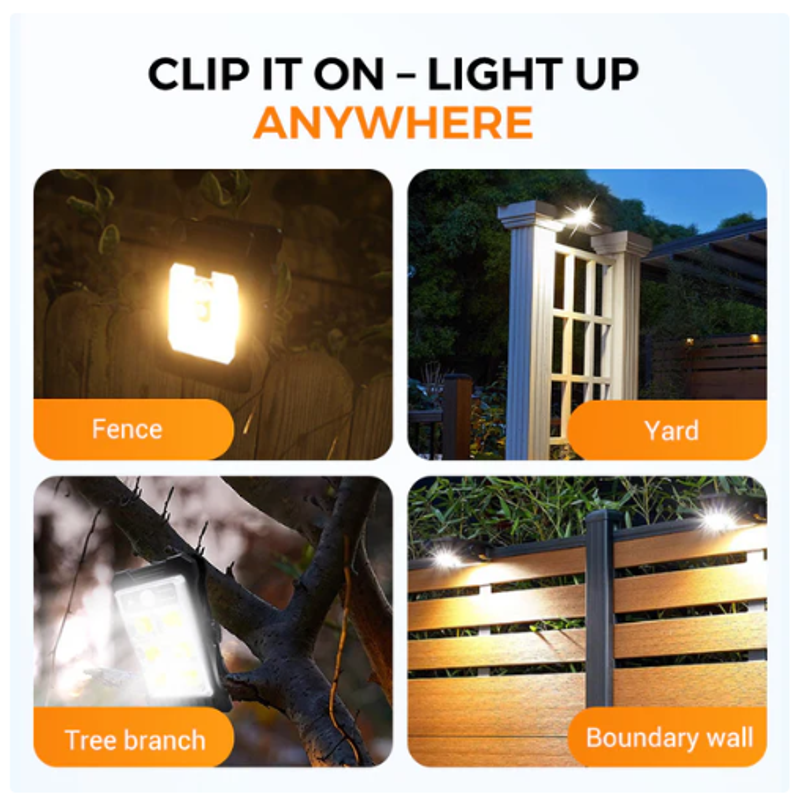 CLIP IT ON – LIGHT UP
ANYWHERE

Fence

Yard

Tree branch

Boundary wall