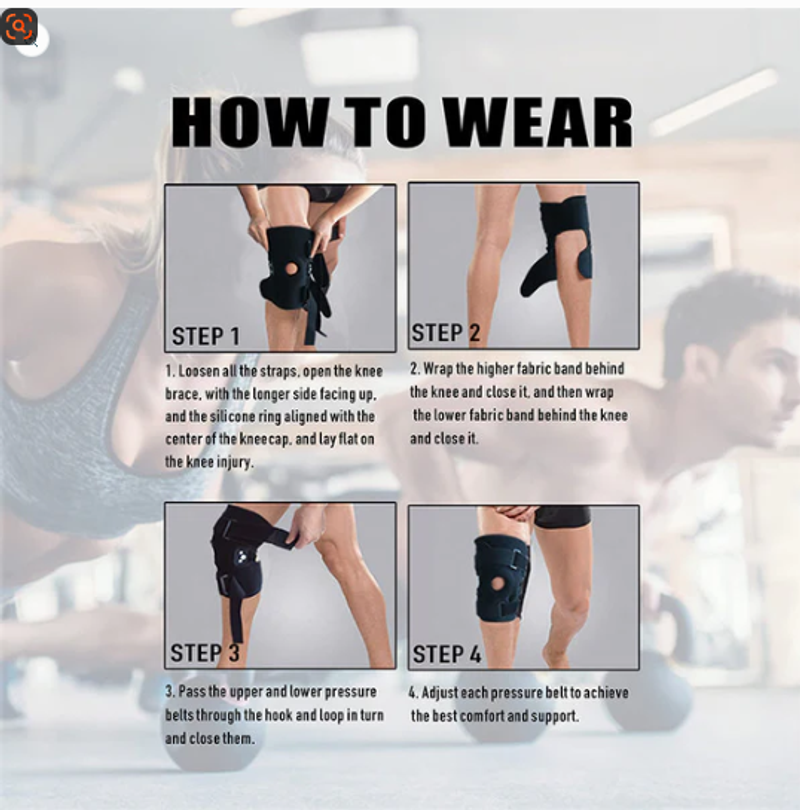 HOW TO WEAR

STEP 1

1. Loosen all the straps, open the knee brace, with the longer side facing up, and the silicone ring aligned with the center of the kneecap, and lay flat on the knee injury.

STEP 2

2. Wrap the higher fabric band behind the knee and close it, and then wrap the lower fabric band behind the knee and close it.

STEP 3

3. Pass the upper and lower pressure belts through the hook and loop in turn and close them.

STEP 4

4. Adjust each pressure belt to achieve the best comfort and support.