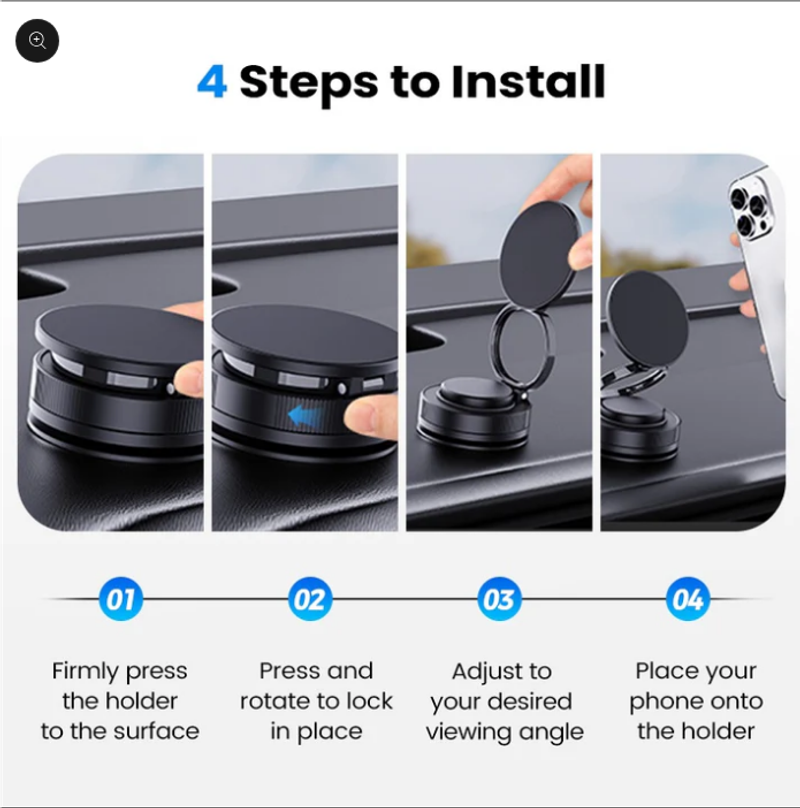 4 Steps to Install

01

Firmly press the holder to the surface

02

Press and rotate to lock in place

03

Adjust to your desired viewing angle

04

Place your phone onto the holder