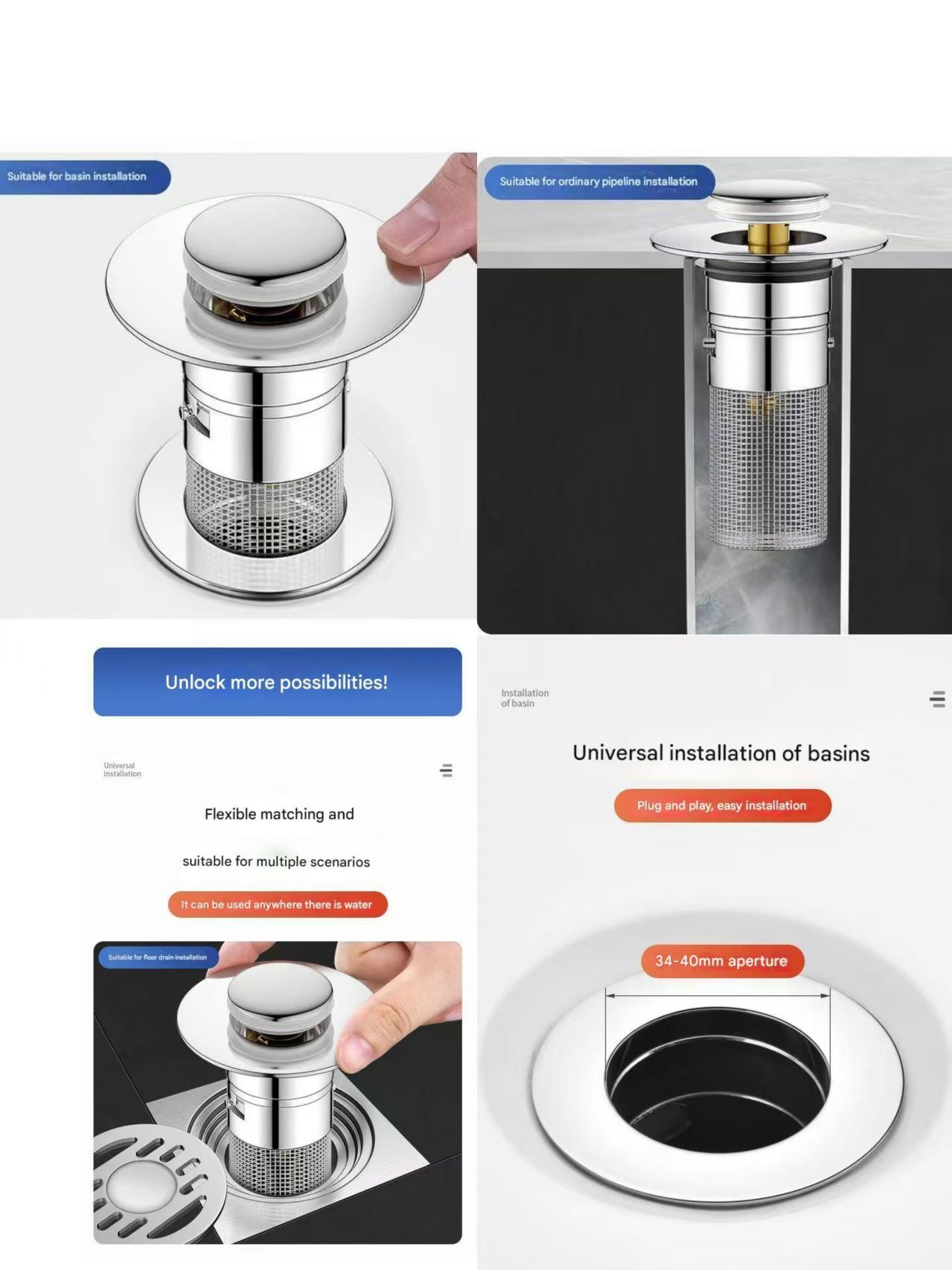 Suitable for basin installation

Suitable for ordinary pipeline installation

Unlock more possibilities!

Universal installation

Flexible matching and

suitable for multiple scenarios

It can be used anywhere there is water

Suitable for floor drain installation

Installation of basin

Universal installation of basins

Plug and play, easy installation

34-40mm aperture