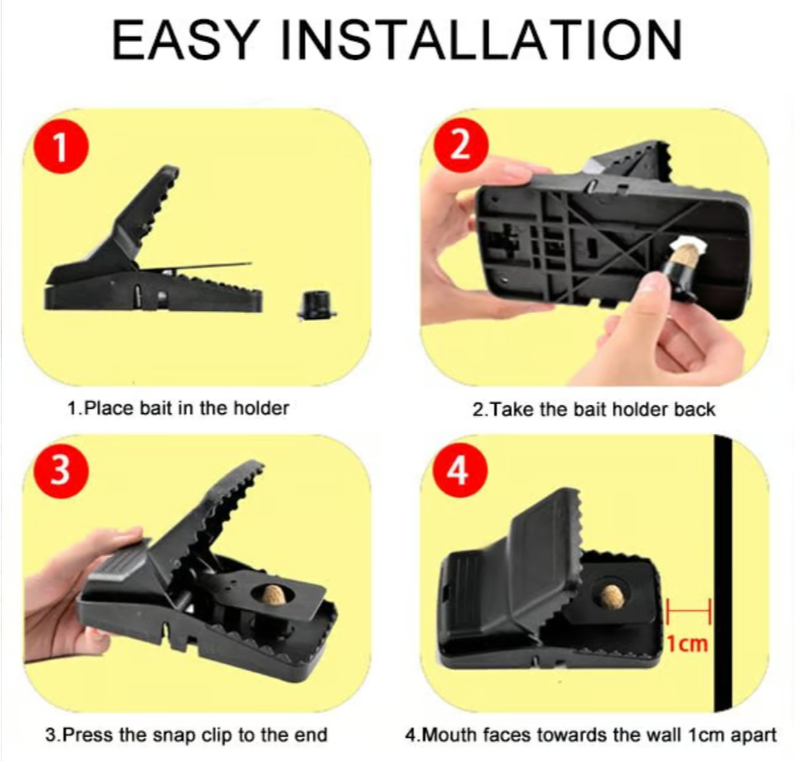 EASY INSTALLATION

1

1.Place bait in the holder

2

2.Take the bait holder back

3

3.Press the snap clip to the end

4

1cm

4.Mouth faces towards the wall 1cm apart