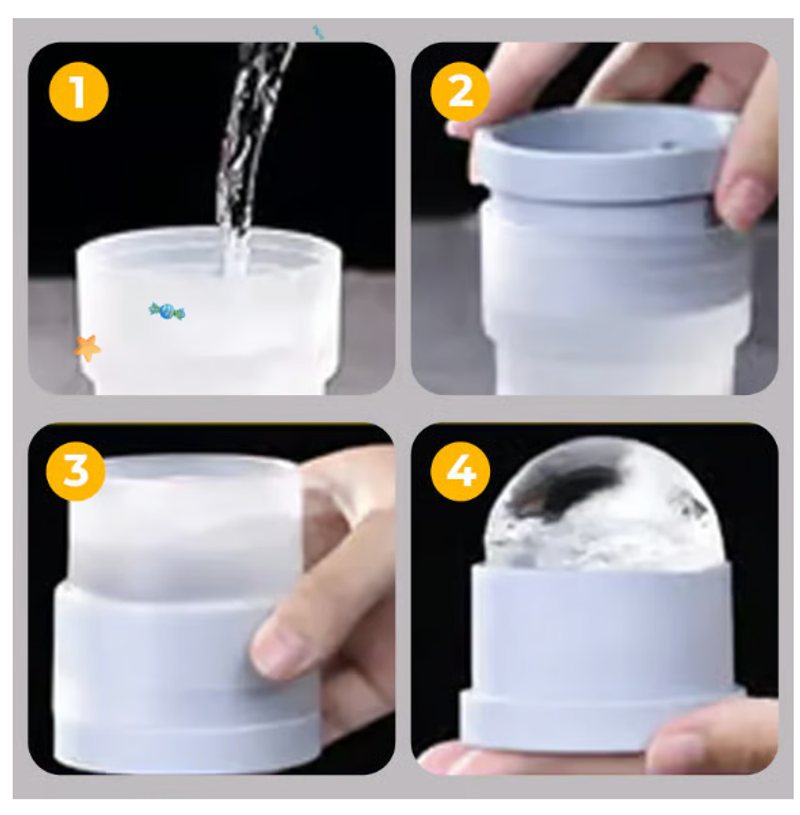 1

2

3

4