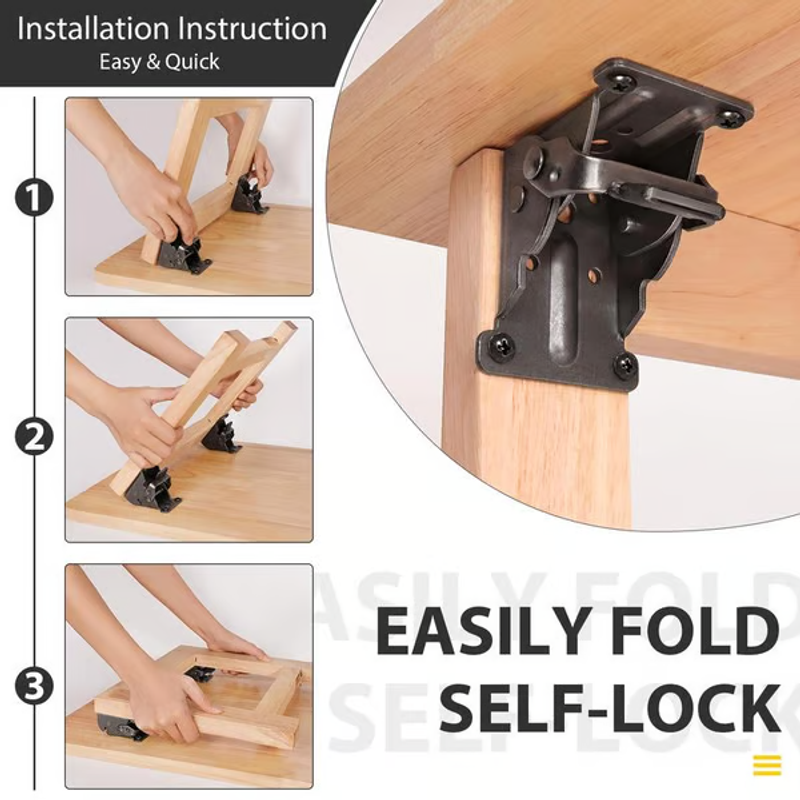 Installation Instruction
Easy & Quick

1

2

3

EASILY FOLD
SELF-LOCK