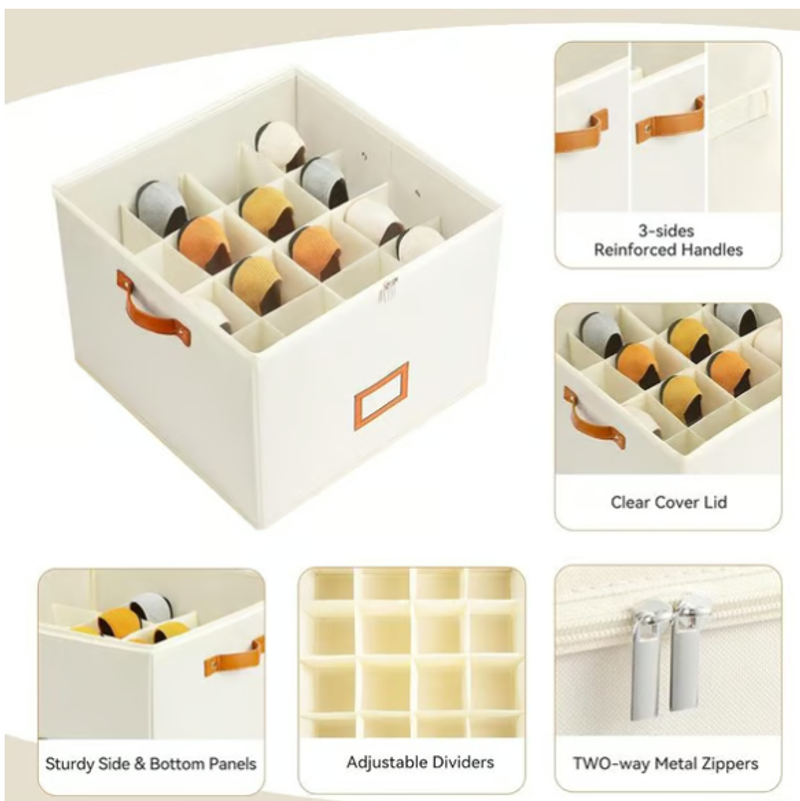 3-sides
Reinforced Handles

Clear Cover Lid

Sturdy Side & Bottom Panels

Adjustable Dividers

TWO-way Metal Zippers