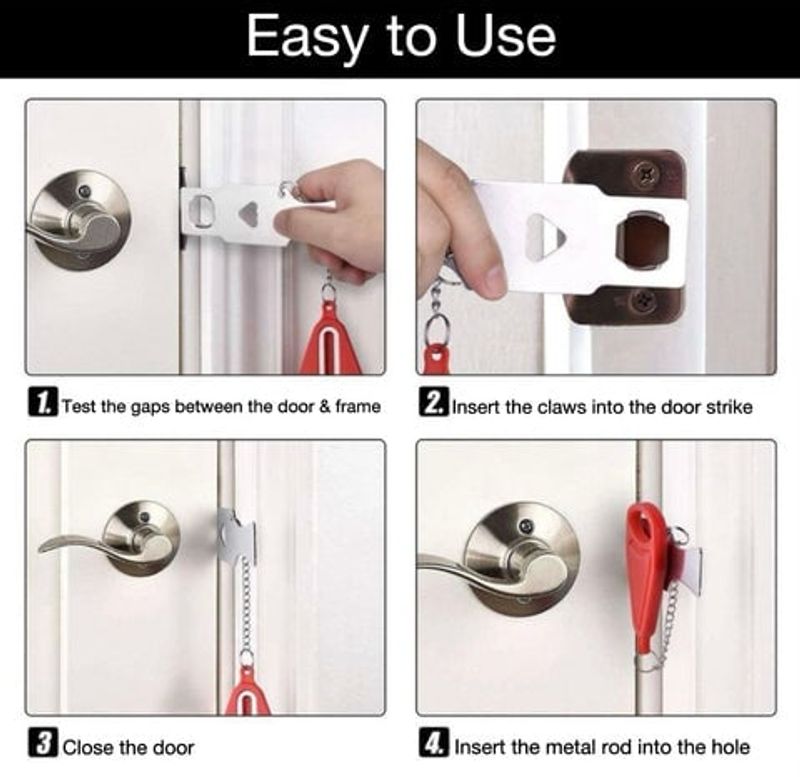 Easy to Use

1. Test the gaps between the door & frame

2. Insert the claws into the door strike

3 Close the door

4. Insert the metal rod into the hole