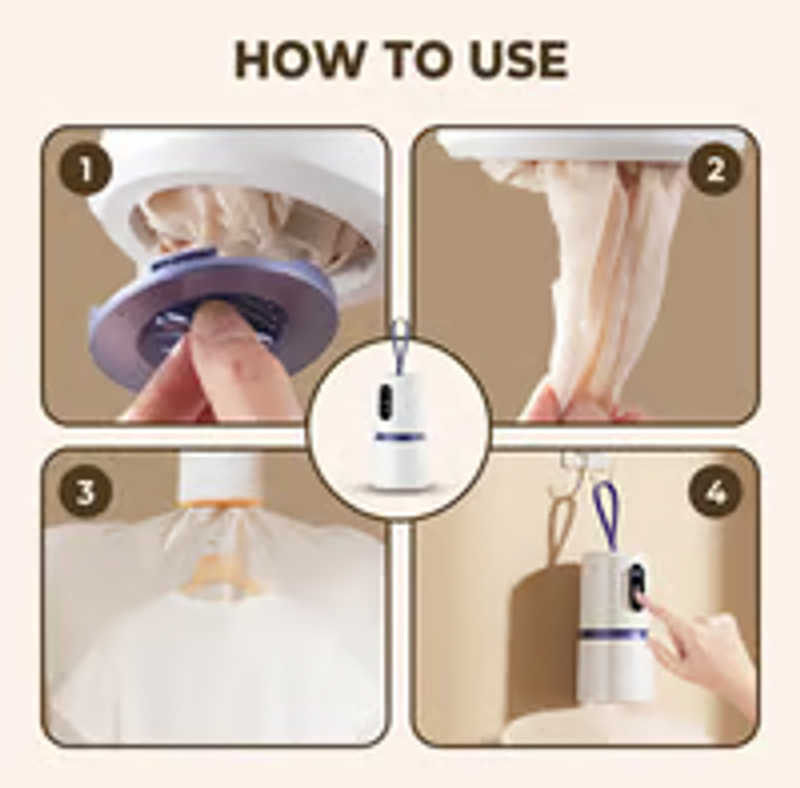 HOW TO USE

1

2

3

4