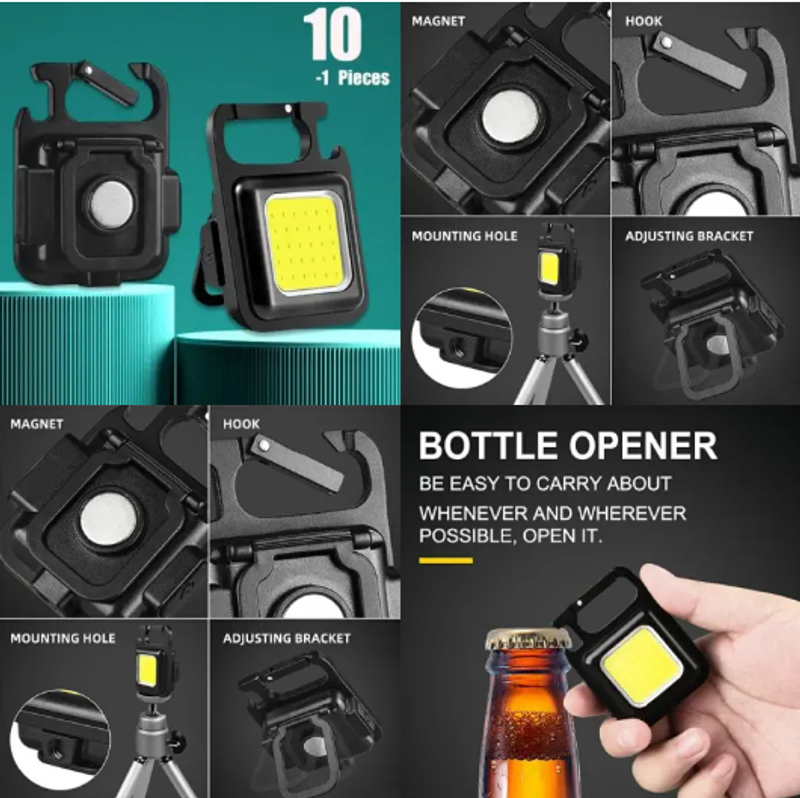 10
-1 Pieces

MAGNET

HOOK

MOUNTING HOLE

ADJUSTING BRACKET

MAGNET

HOOK

MOUNTING HOLE

ADJUSTING BRACKET

BOTTLE OPENER

BE EASY TO CARRY ABOUT

WHENEVER AND WHEREVER POSSIBLE, OPEN IT.