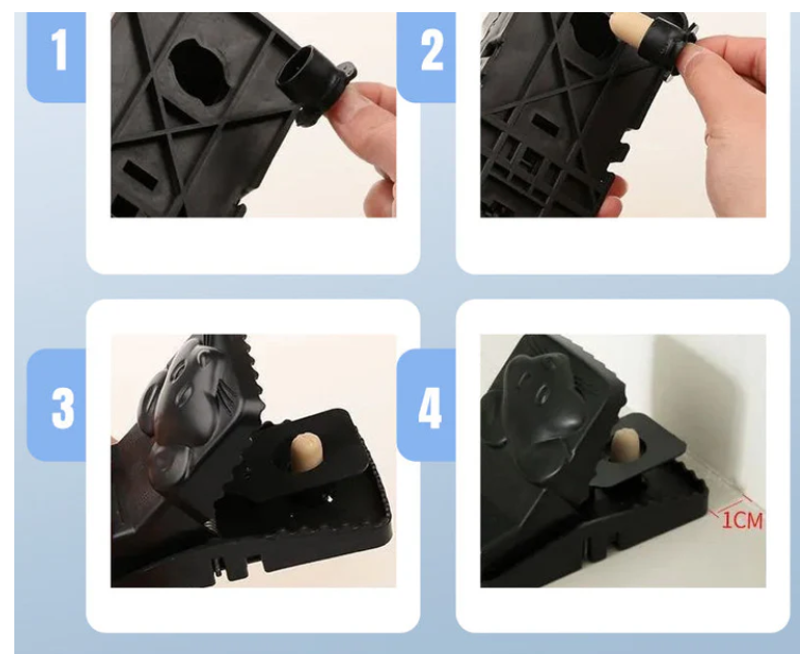 1

2

3

4

1CM