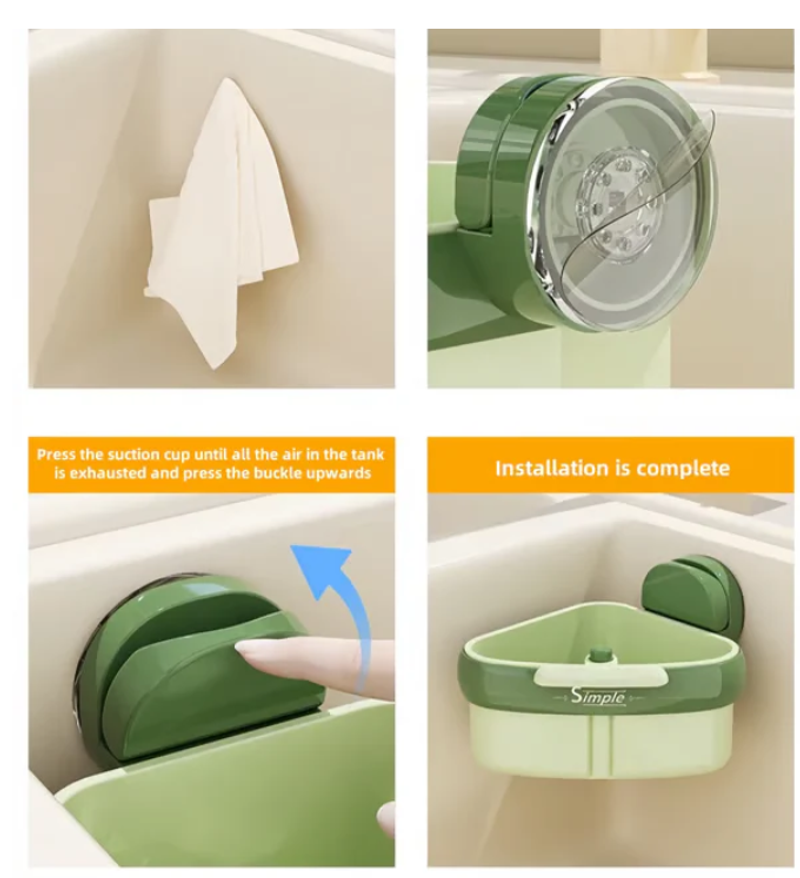 Press the suction cup until all the air in the tank is exhausted and press the buckle upwards

Installation is complete

Simple