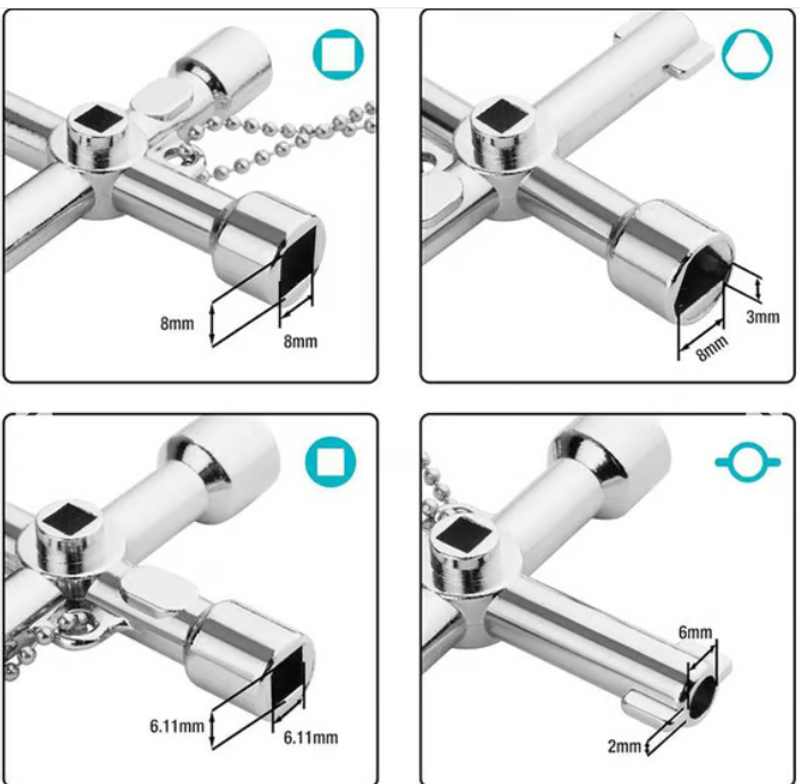 8mm
8mm

3mm
8mm

6.11mm
6.11mm

6mm
2mm