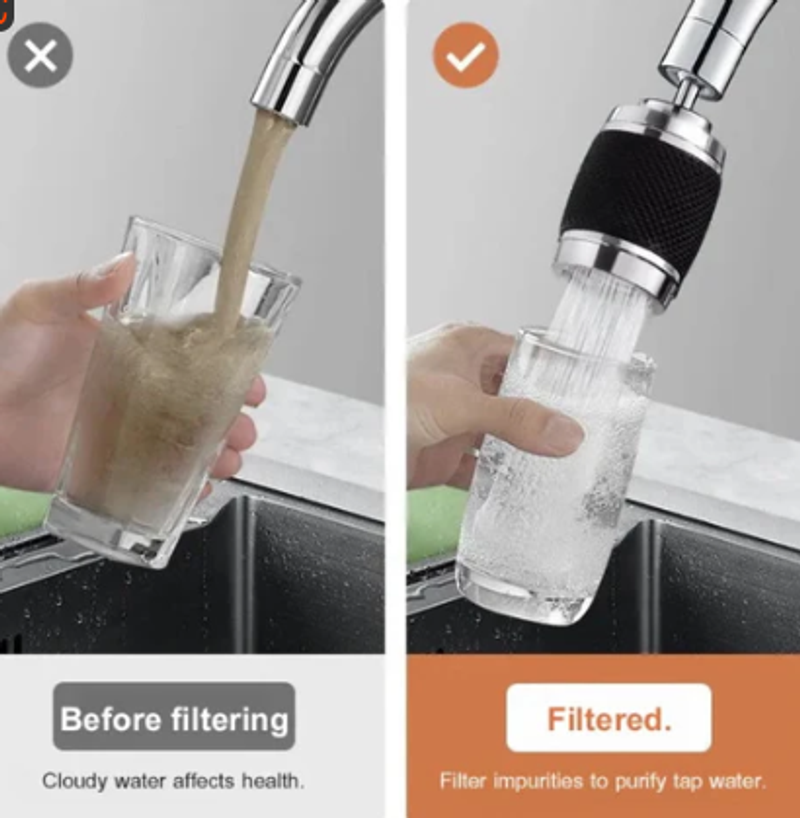 Before filtering

Cloudy water affects health.

Filtered.

Filter impurities to purify tap water.