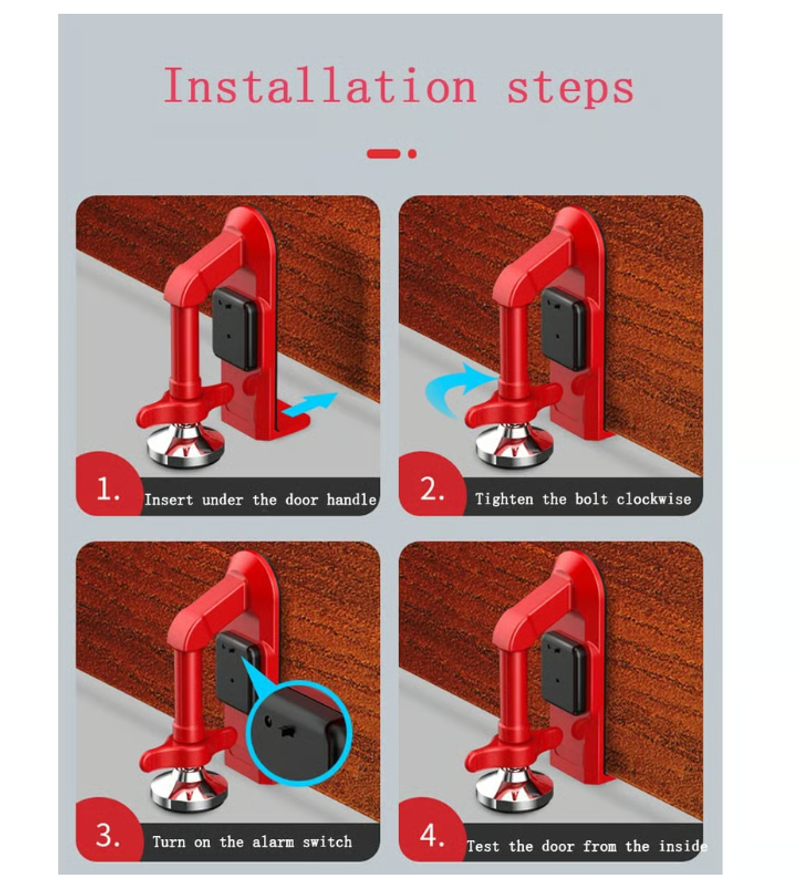 Installation steps

1. Insert under the door handle

2. Tighten the bolt clockwise

3. Turn on the alarm switch

4. Test the door from the inside