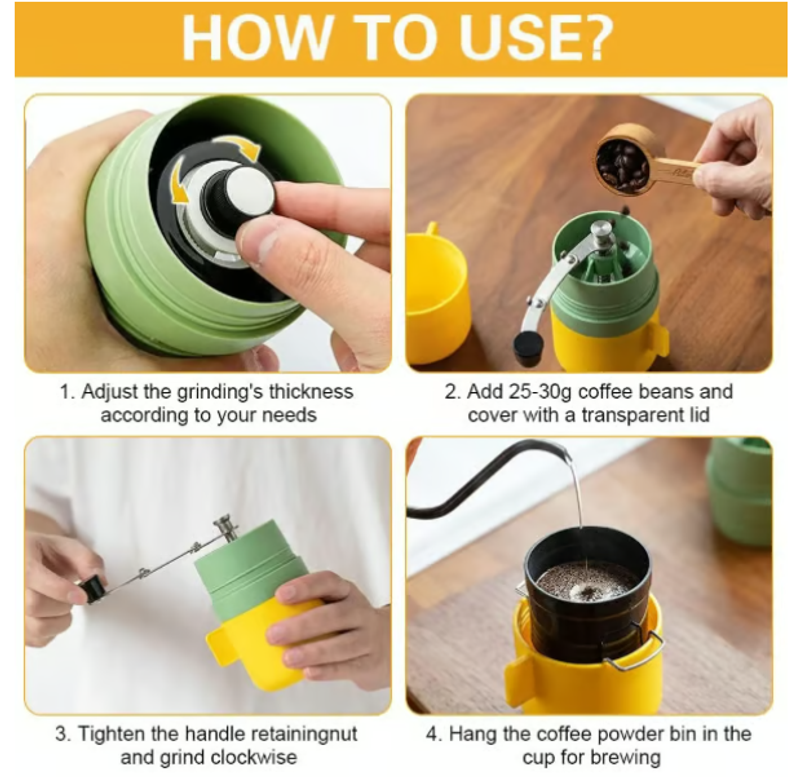 HOW TO USE?

1. Adjust the grinding's thickness according to your needs

2. Add 25-30g coffee beans and cover with a transparent lid

3. Tighten the handle retainingnut and grind clockwise

4. Hang the coffee powder bin in the cup for brewing