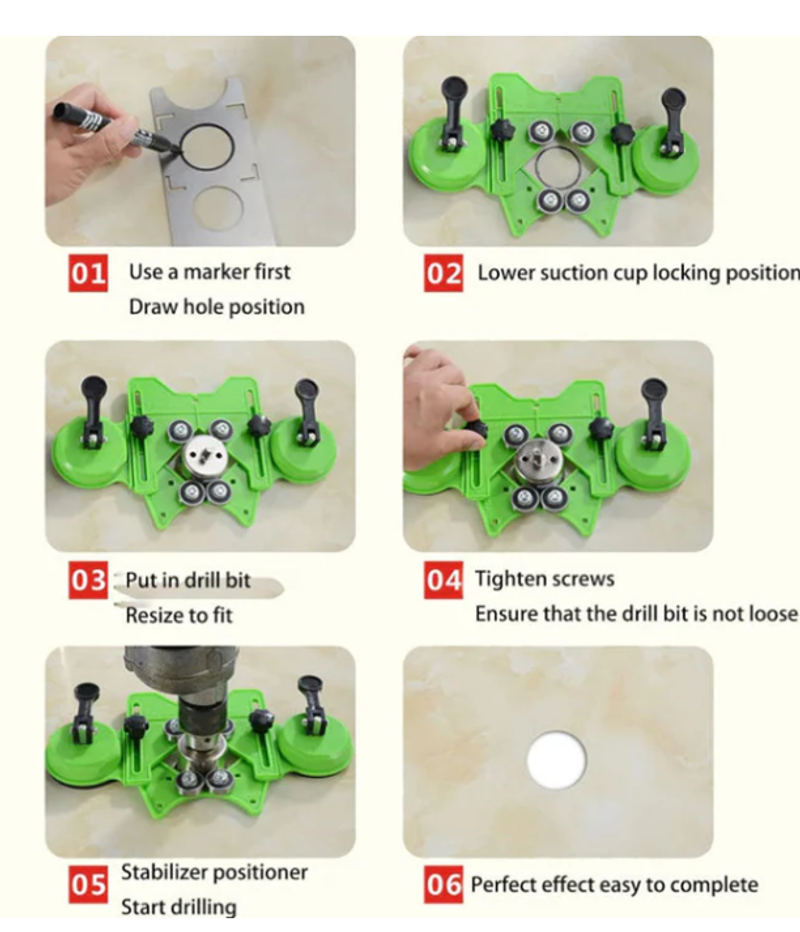 01 Use a marker first
Draw hole position

02 Lower suction cup locking position

03 Put in drill bit
Resize to fit

04 Tighten screws
Ensure that the drill bit is not loose

05 Stabilizer positioner
Start drilling

06 Perfect effect easy to complete