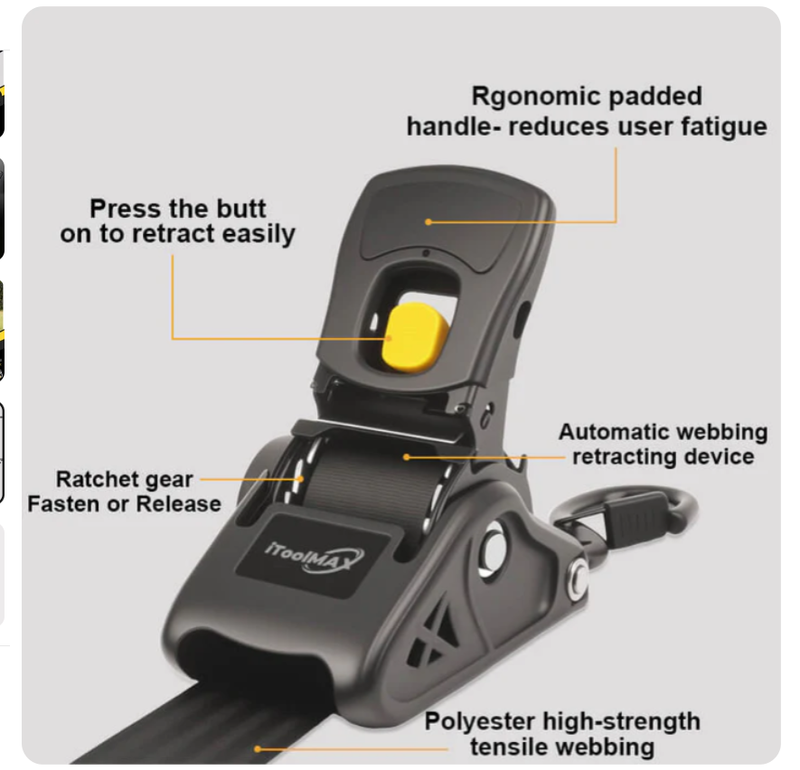 Rgonomic padded handle- reduces user fatigue

Press the butt on to retract easily

Automatic webbing retracting device

Ratchet gear Fasten or Release

iToolMAX

Polyester high-strength tensile webbing