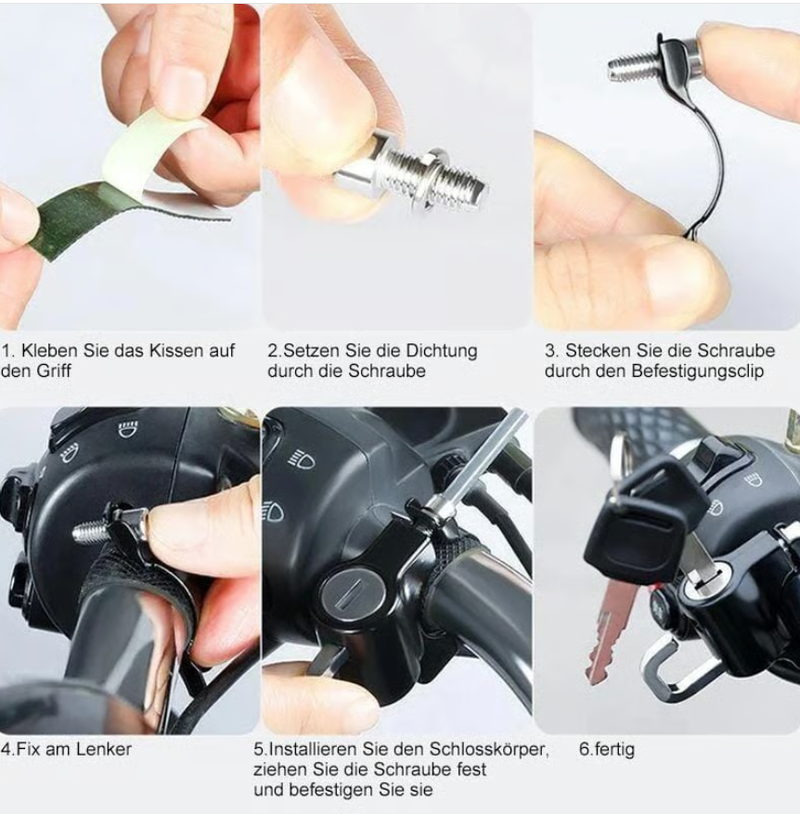 1. Kleben Sie das Kissen auf den Griff

2.Setzen Sie die Dichtung durch die Schraube

3. Stecken Sie die Schraube durch den Befestigungsclip

4.Fix am Lenker

5.Installieren Sie den Schlosskörper, ziehen Sie die Schraube fest und befestigen Sie sie

6.fertig