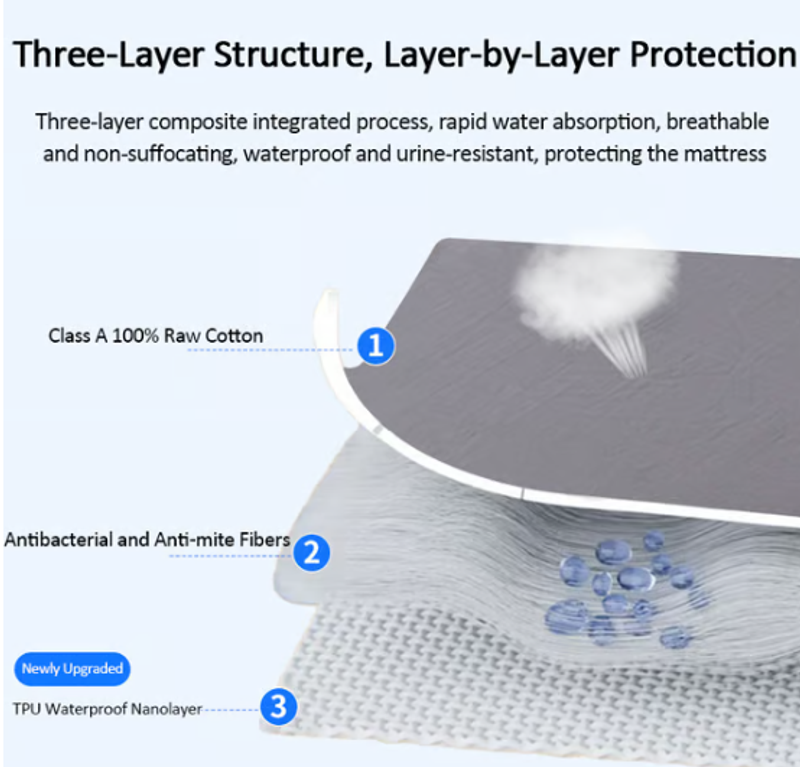 Three-Layer Structure, Layer-by-Layer Protection

Three-layer composite integrated process, rapid water absorption, breathable and non-suffocating, waterproof and urine-resistant, protecting the mattress

Class A 100% Raw Cotton
1

Antibacterial and Anti-mite Fibers
2

Newly Upgraded
TPU Waterproof Nanolayer
3