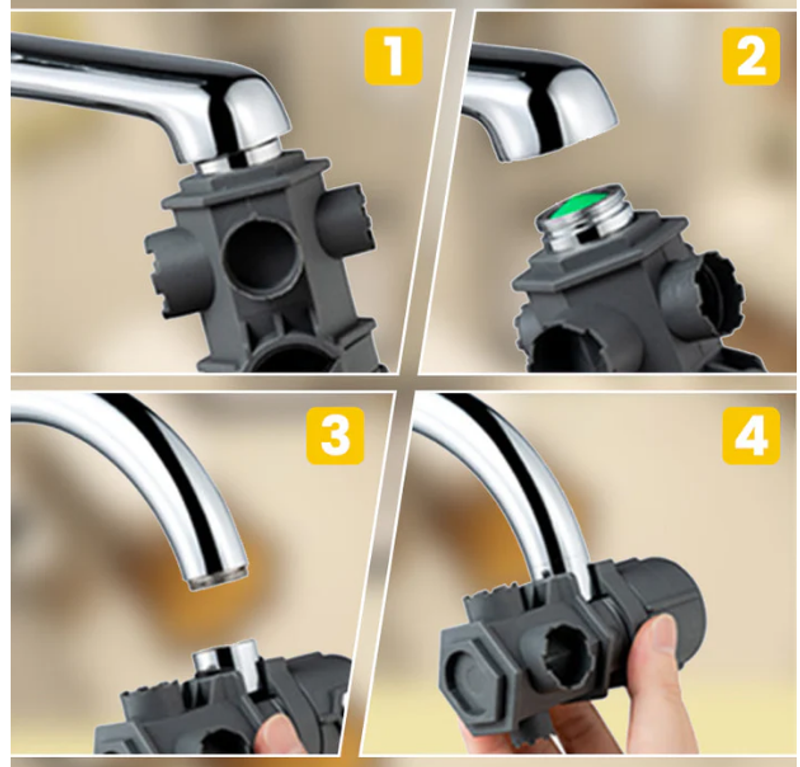 1

2

3

4