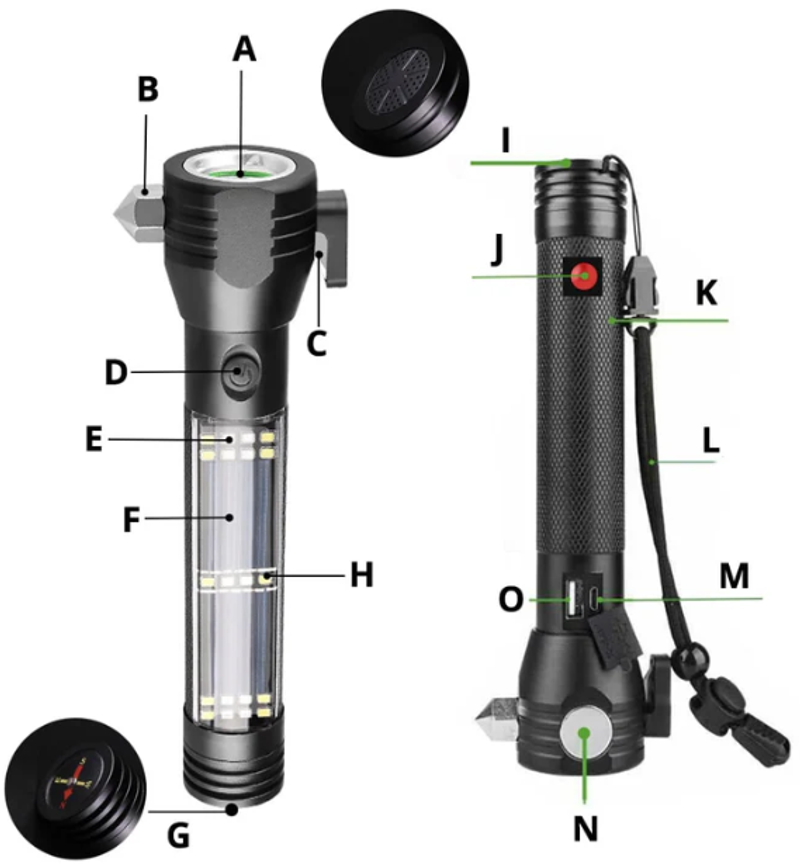 A
B
C
D
E
F
H
G
I
J
K
L
O
M
N