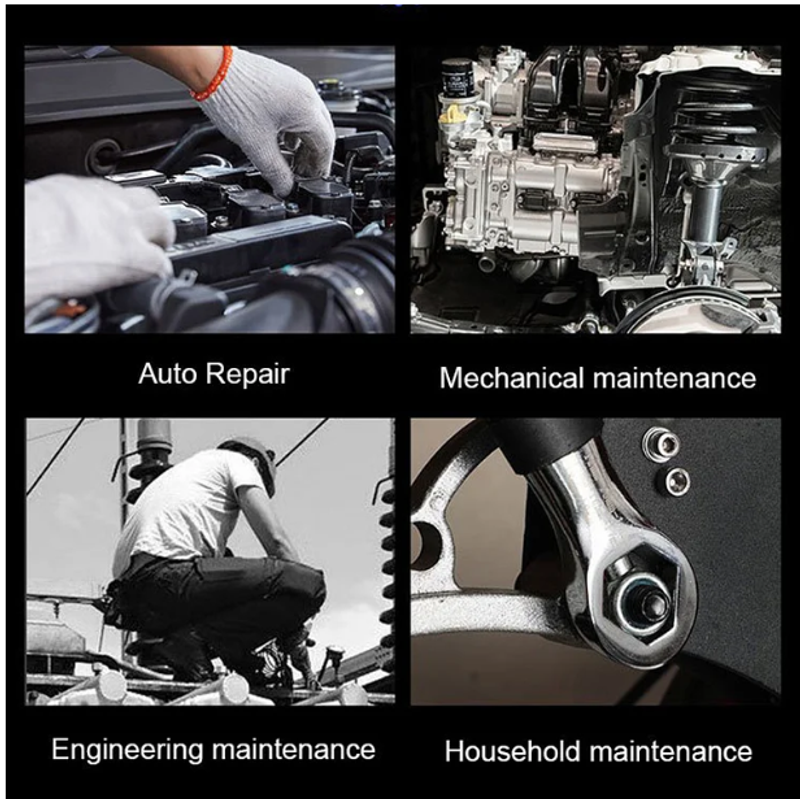 Auto Repair

Mechanical maintenance

Engineering maintenance

Household maintenance