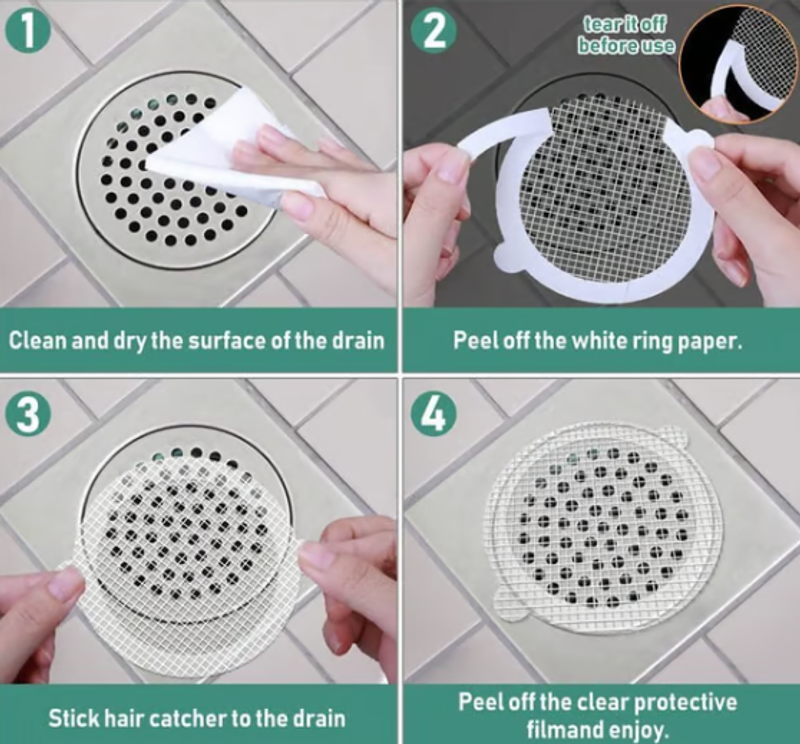 1

Clean and dry the surface of the drain

2

tear it off before use

Peel off the white ring paper.

3

Stick hair catcher to the drain

4

Peel off the clear protective filmand enjoy.