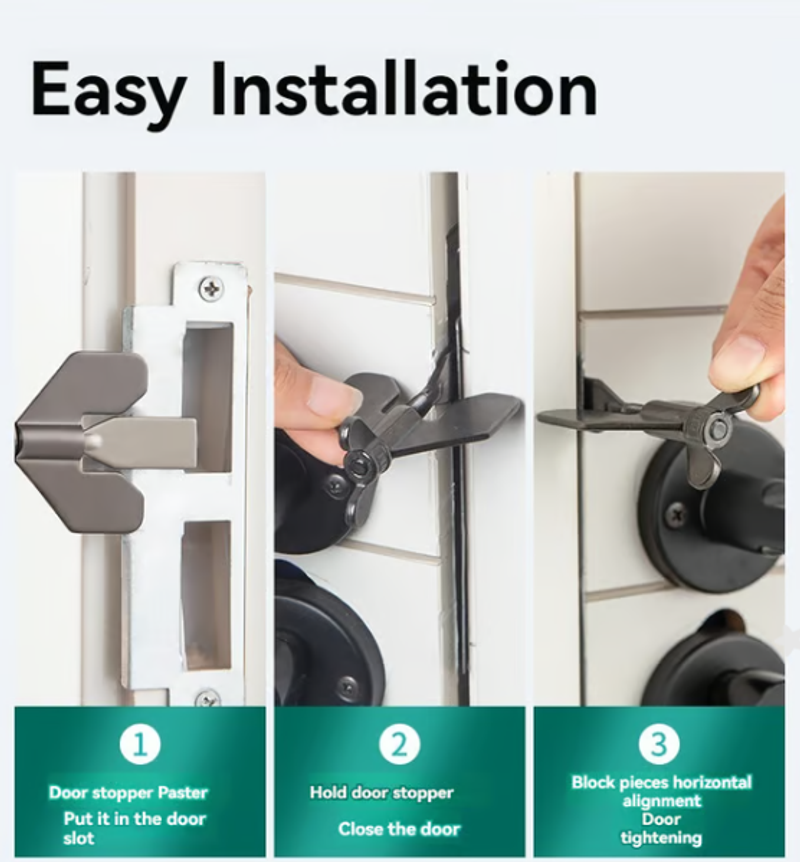 Easy Installation

1

Door stopper Paster

Put it in the door slot

2

Hold door stopper

Close the door

3

Block pieces horizontal alignment

Door tightening