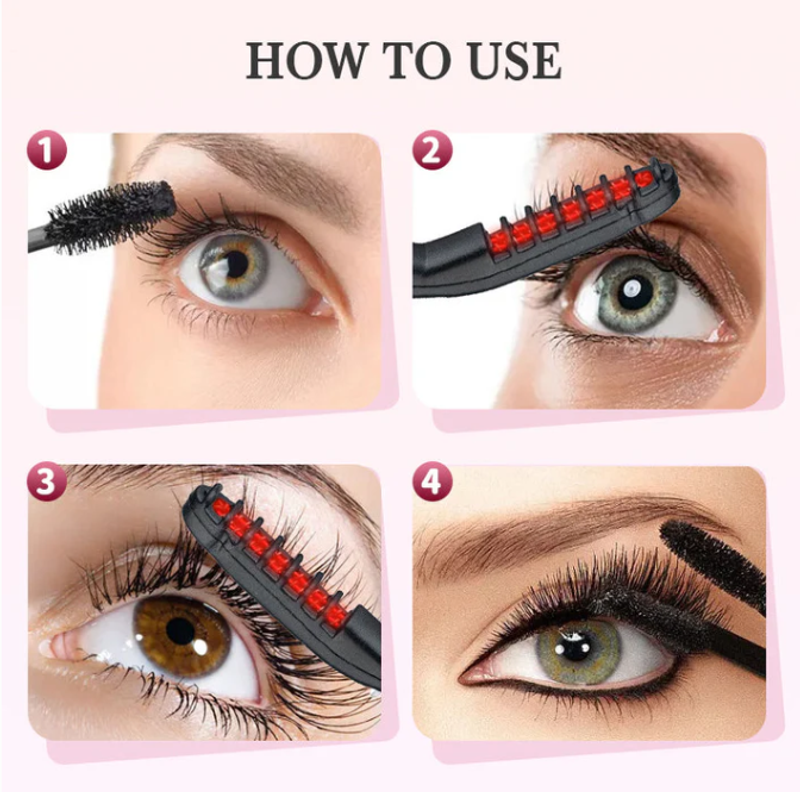 HOW TO USE

1

2

3

4