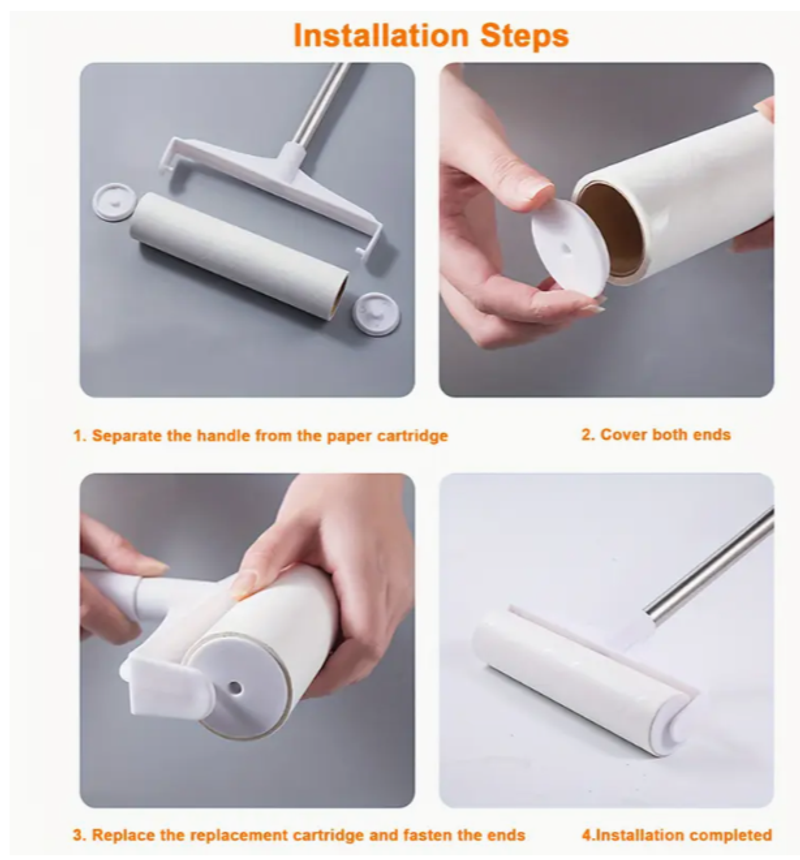 Installation Steps

1. Separate the handle from the paper cartridge

2. Cover both ends

3. Replace the replacement cartridge and fasten the ends

4.Installation completed