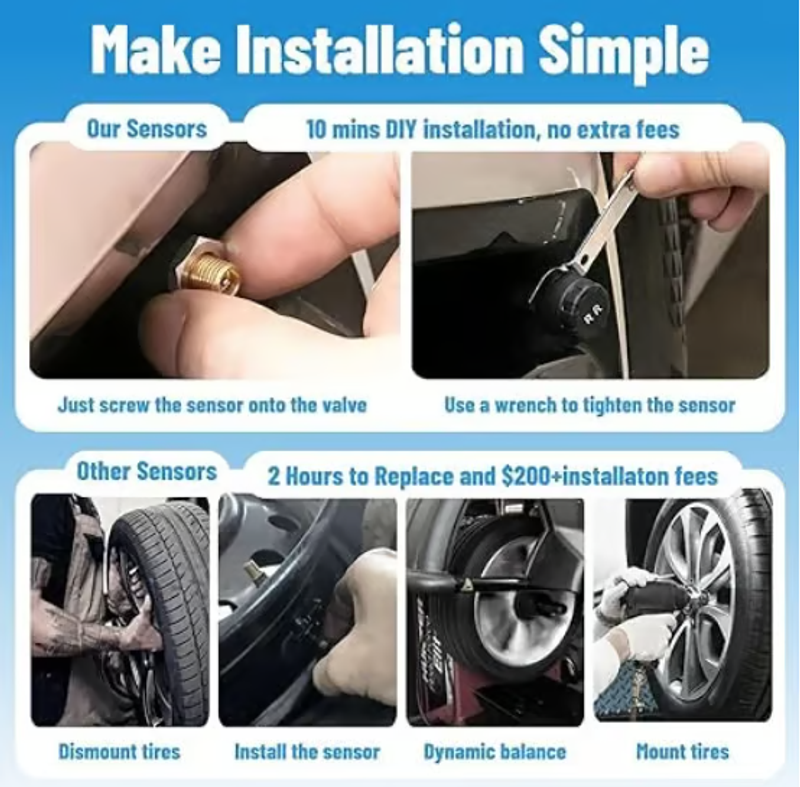 Make Installation Simple

Our Sensors

10 mins DIY installation, no extra fees

RR

Just screw the sensor onto the valve

Use a wrench to tighten the sensor

Other Sensors

2 Hours to Replace and $200+installaton fees

Dismount tires

Install the sensor

Dynamic balance

Mount tires