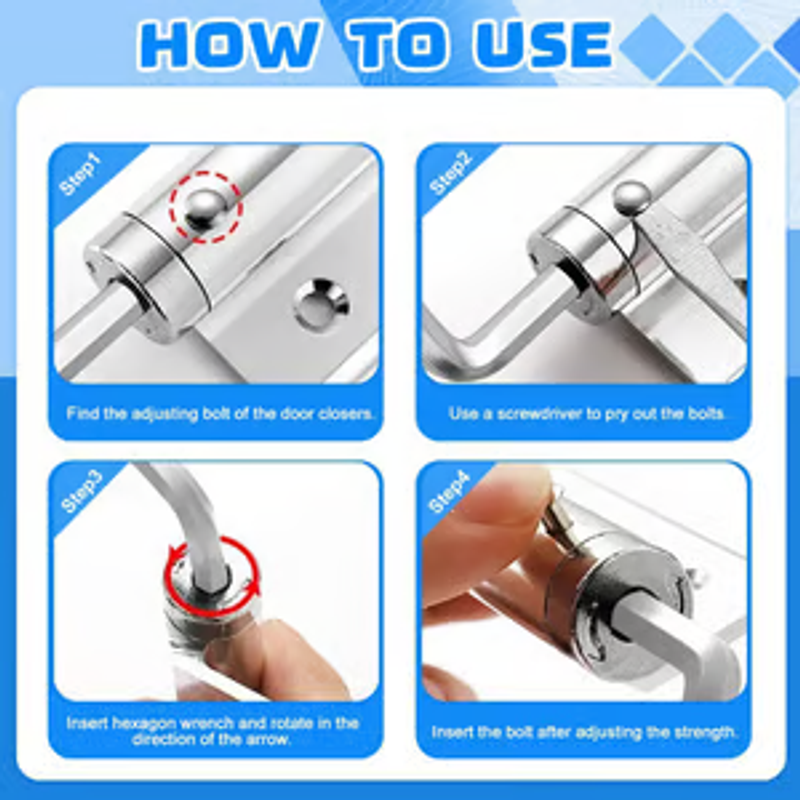 HOW TO USE

Step1

Find the adjusting bolt of the door closers.

Step2

Use a screwdriver to pry out the bolts.

Step3

Insert hexagon wrench and rotate in the direction of the arrow.

Step4

Insert the bolt after adjusting the strength.