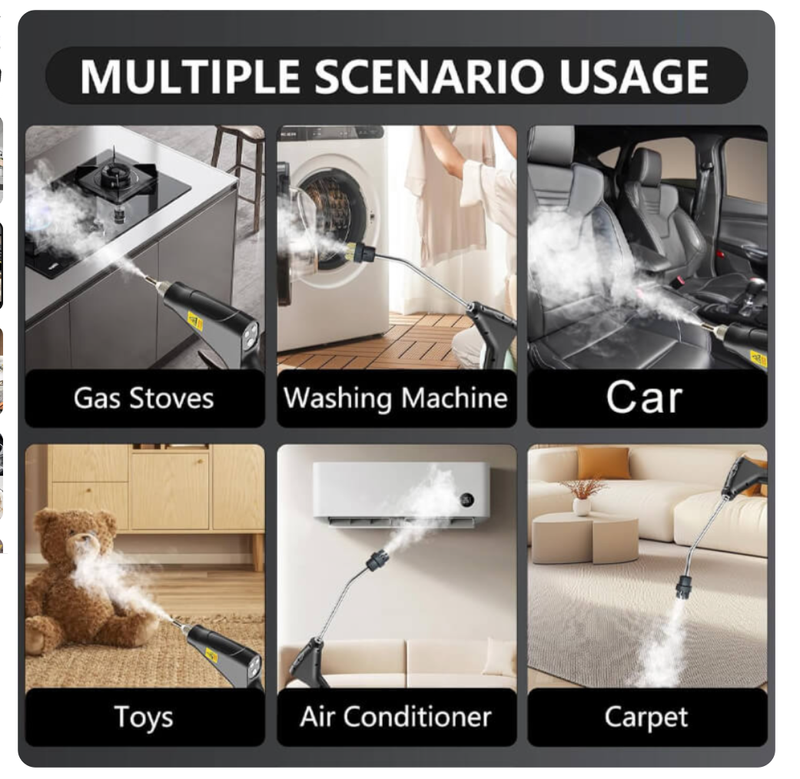 MULTIPLE SCENARIO USAGE

Gas Stoves

Washing Machine

Car

Toys

Air Conditioner

Carpet