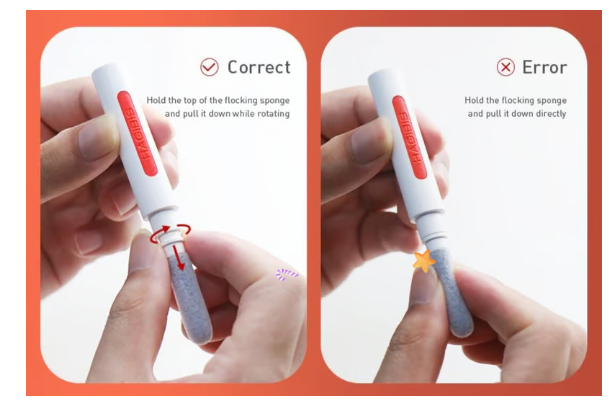 Correct

Hold the top of the flocking sponge and pull it down while rotating

HAGIBIS

Error

Hold the flocking sponge and pull it down directly

HAGIBIS