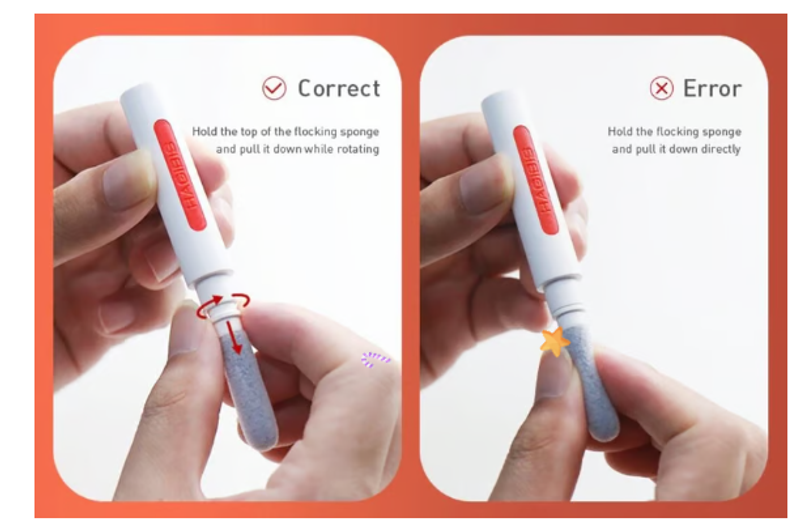 Correct

Hold the top of the flocking sponge and pull it down while rotating

HAGIBIS

Error

Hold the flocking sponge and pull it down directly

HAGIBIS