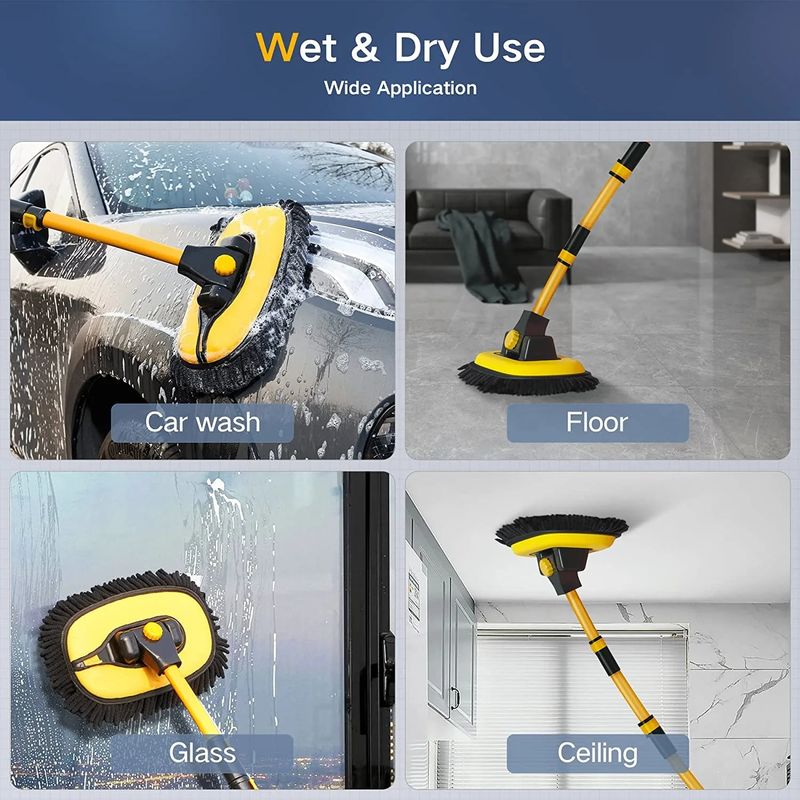 Wet & Dry Use
Wide Application

Car wash

Floor

Glass

Ceiling