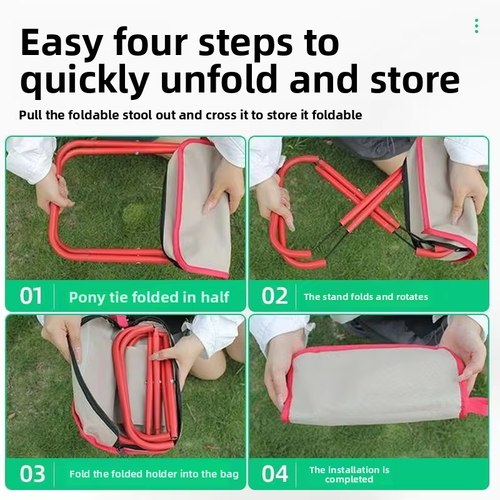 Easy four steps to quickly unfold and store

Pull the foldable stool out and cross it to store it foldable

01 Pony tie folded in half

02 The stand folds and rotates

03 Fold the folded holder into the bag

04 The installation is completed