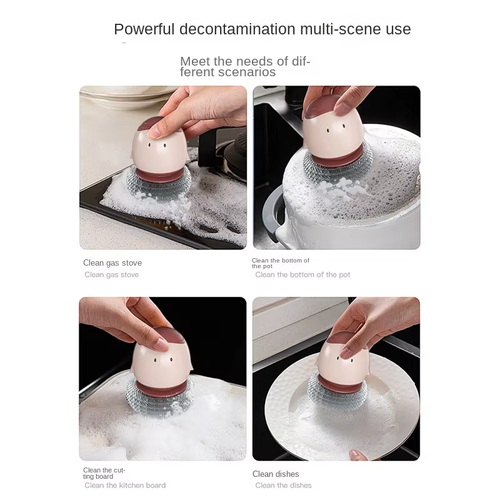 Powerful decontamination multi-scene use

Meet the needs of different scenarios

Clean gas stove
Clean gas stove

Clean the bottom of the pot
Clean the bottom of the pot

Clean the cutting board
Clean the kitchen board

Clean dishes
Clean the dishes