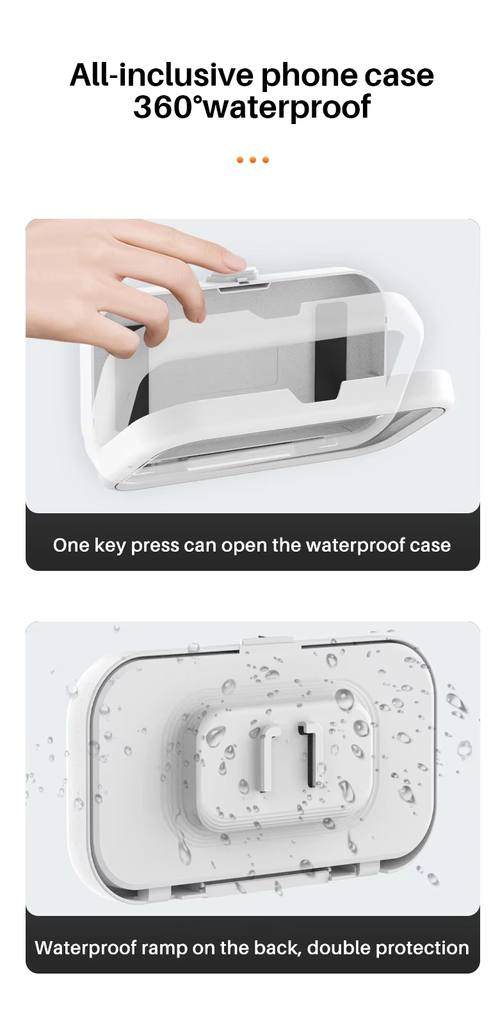 All-inclusive phone case
360°waterproof

One key press can open the waterproof case

Waterproof ramp on the back, double protection